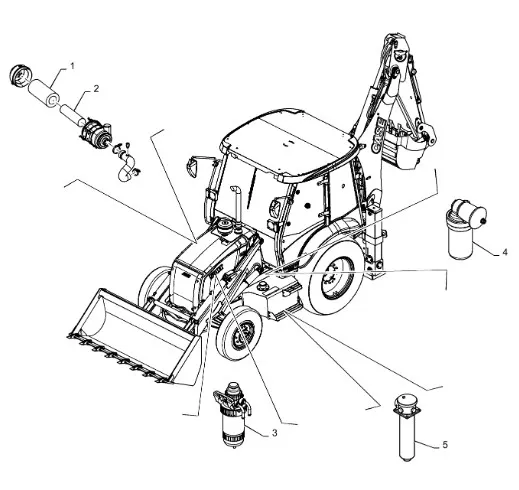 1
2
CASE
4
3
5