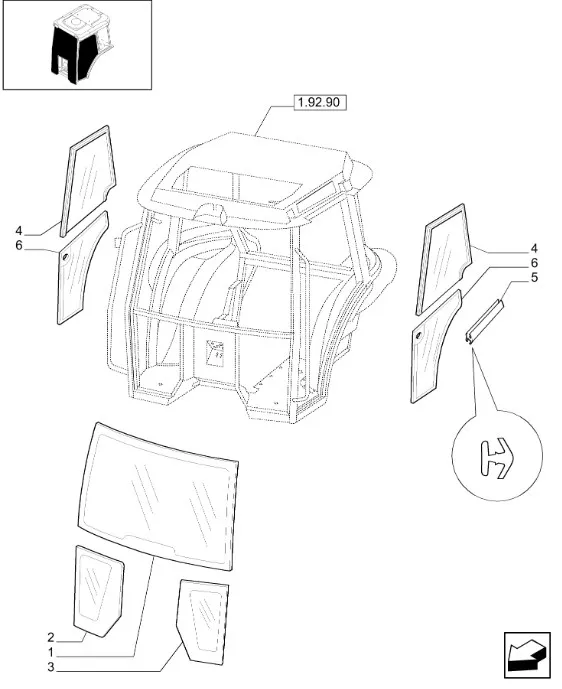 1.92.90

4
6

4
6
5

2
1
3